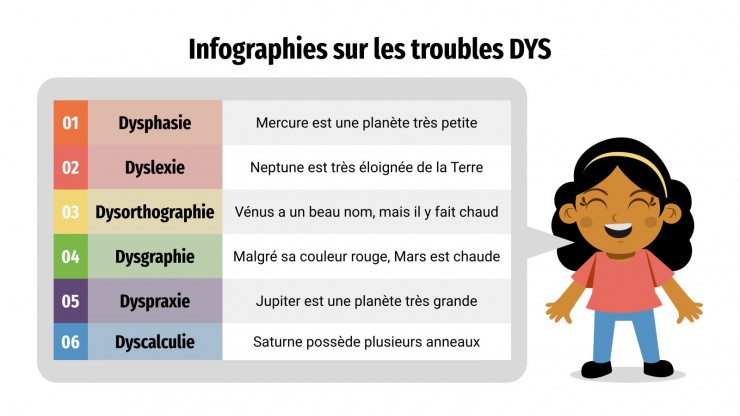 Infographies sur les troubles DYS

| 01 | Dysphasie | Mercure est une planète très petite |
|---|---|---|
| 02 | Dyslexie | Neptune est très éloignée de la Terre |
| 03 | Dysorthographie | Vénus a un beau nom, mais il y fait chaud |
| 04 | Dysgraphie | Malgré sa couleur rouge, Mars est chaude |
| 05 | Dyspraxie | Jupiter est une planète très grande |
| 06 | Dyscalculie | Saturne possède plusieurs anneaux |