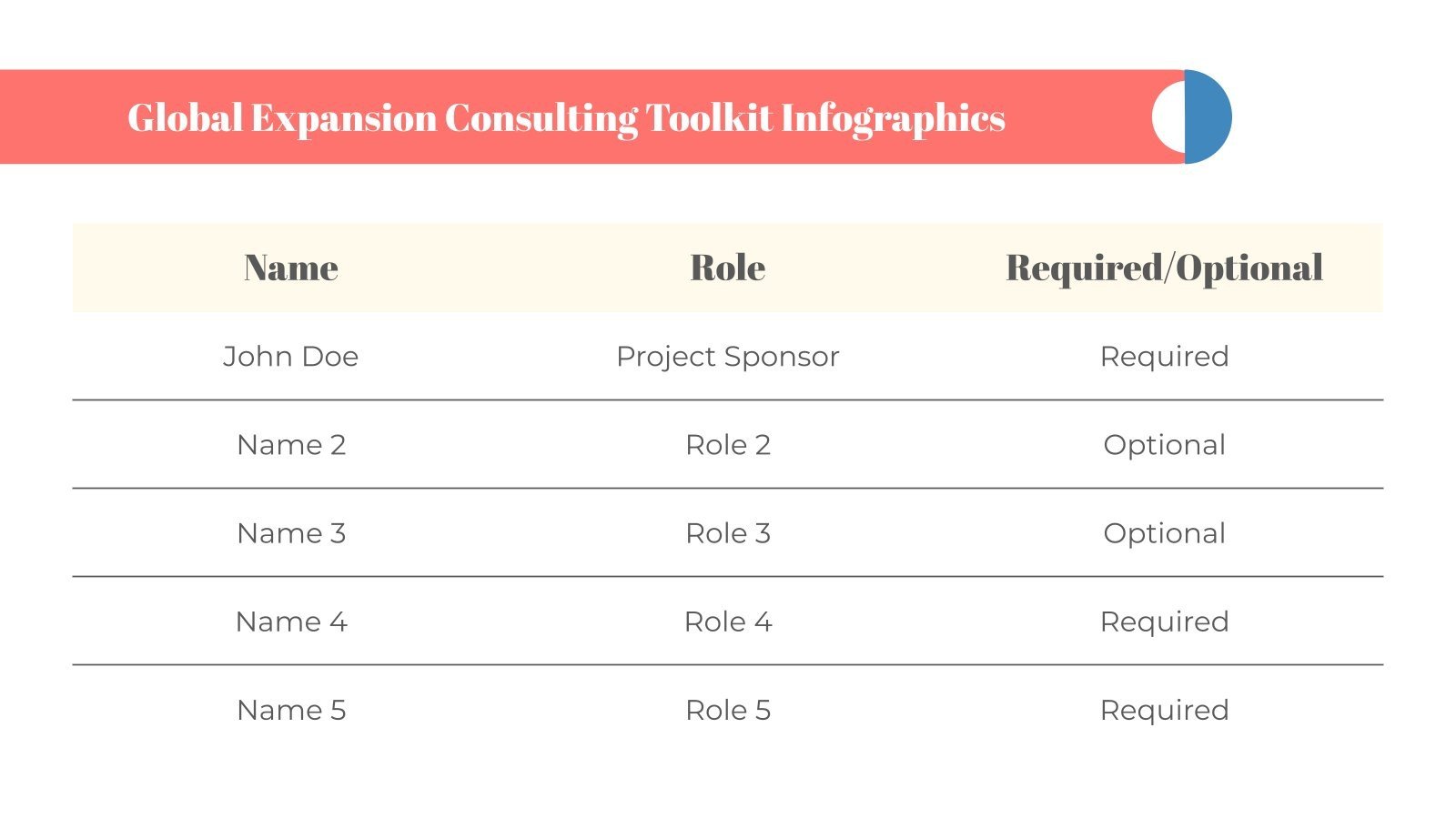 Global Expansion Consulting Toolkit Infographics

| Name | Role | Required/Optional |
|---|---|---|
| John Doe | Project Sponsor | Required |
| Name 2 | Role 2 | Optional |
| Name 3 | Role 3 | Optional |
| Name 4 | Role 4 | Required |
| Name 5 | Role 5 | Required |