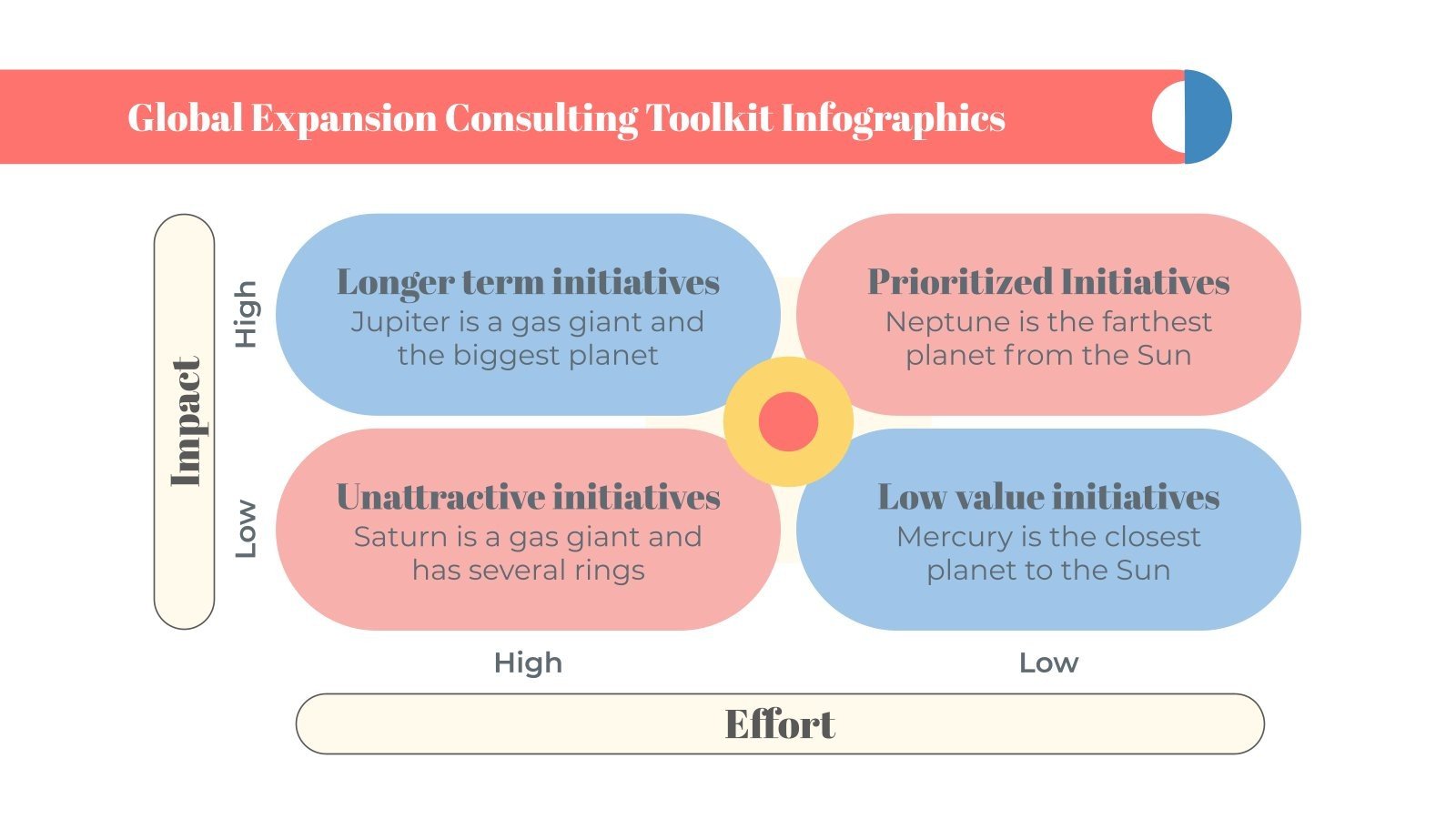 Global Expansion Consulting Toolkit Infographics

Impact

High

Low

Longer term initiatives
Jupiter is a gas giant and the biggest planet

Prioritized Initiatives
Neptune is the farthest planet from the Sun

Unattractive initiatives
Saturn is a gas giant and has several rings

Low value initiatives
Mercury is the closest planet to the Sun

High

Low

Effort