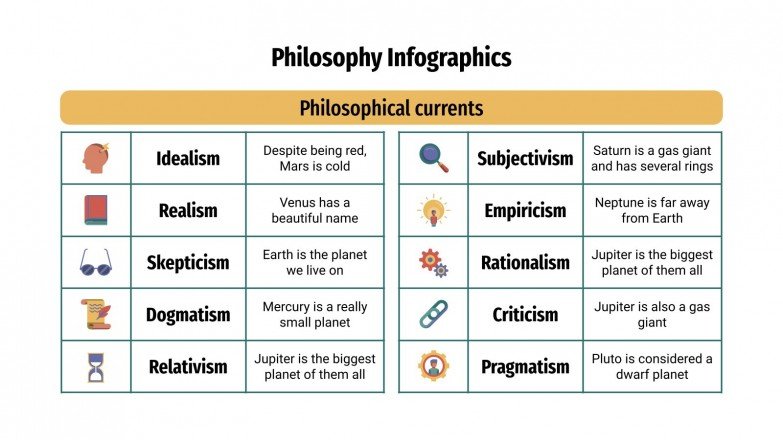 Philosophy Infographics

Philosophical currents

| | | |
|---|---|---|
| | Idealism | Despite being red, Mars is cold |
| | Realism | Venus has a beautiful name |
| | Skepticism | Earth is the planet we live on |
| | Dogmatism | Mercury is a really small planet |
| | Relativism | Jupiter is the biggest planet of them all |

| | | |
|---|---|---|
| | Subjectivism | Saturn is a gas giant and has several rings |
| | Empiricism | Neptune is far away from Earth |
| | Rationalism | Jupiter is the biggest planet of them all |
| | Criticism | Jupiter is also a gas giant |
| | Pragmatism | Pluto is considered a dwarf planet |