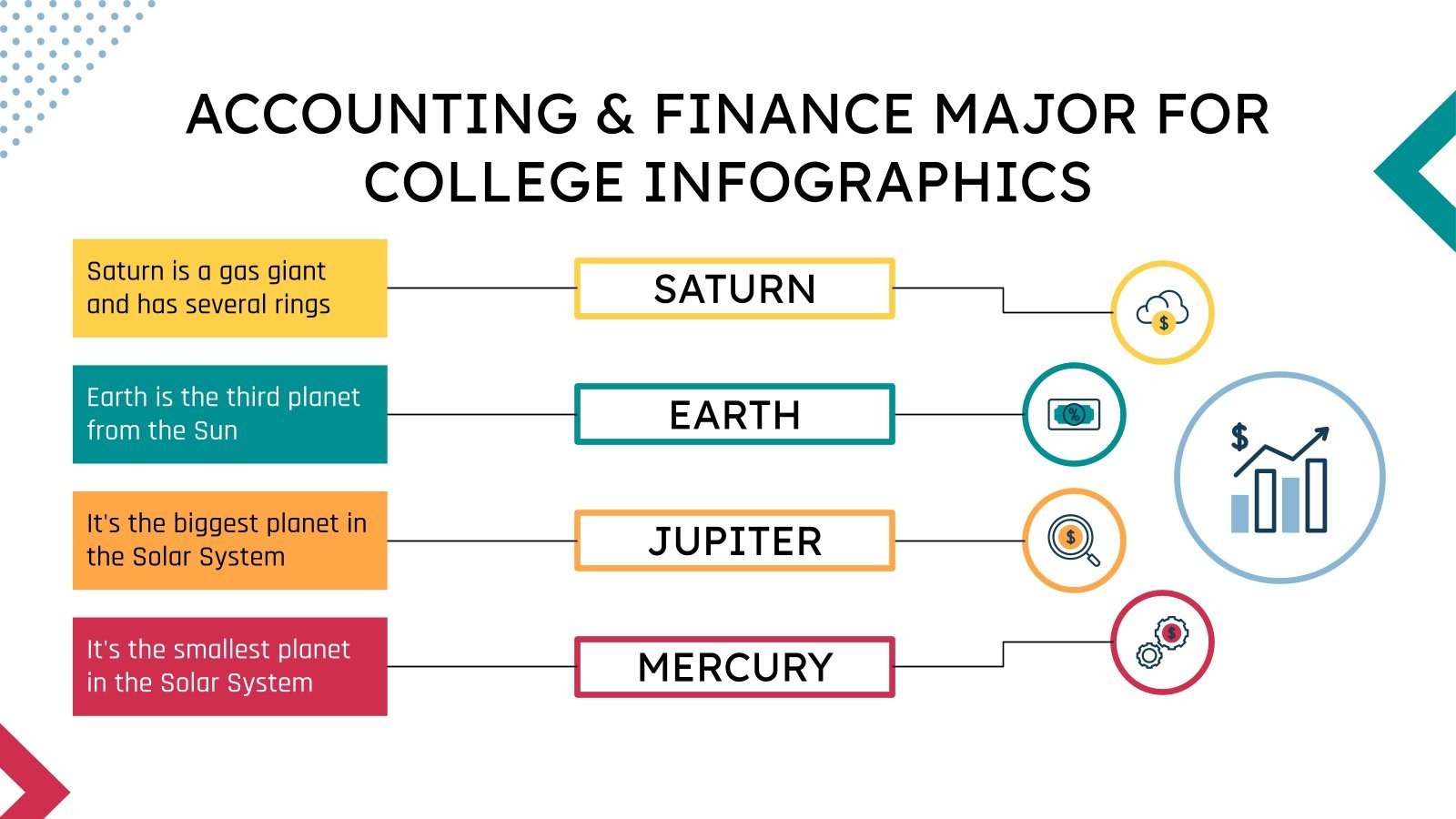 ACCOUNTING & FINANCE MAJOR FOR COLLEGE INFOGRAPHICS

Saturn is a gas giant and has several rings

SATURN

Earth is the third planet from the Sun

EARTH

It's the biggest planet in the Solar System

JUPITER

It's the smallest planet in the Solar System

MERCURY

$

%

$

$

$