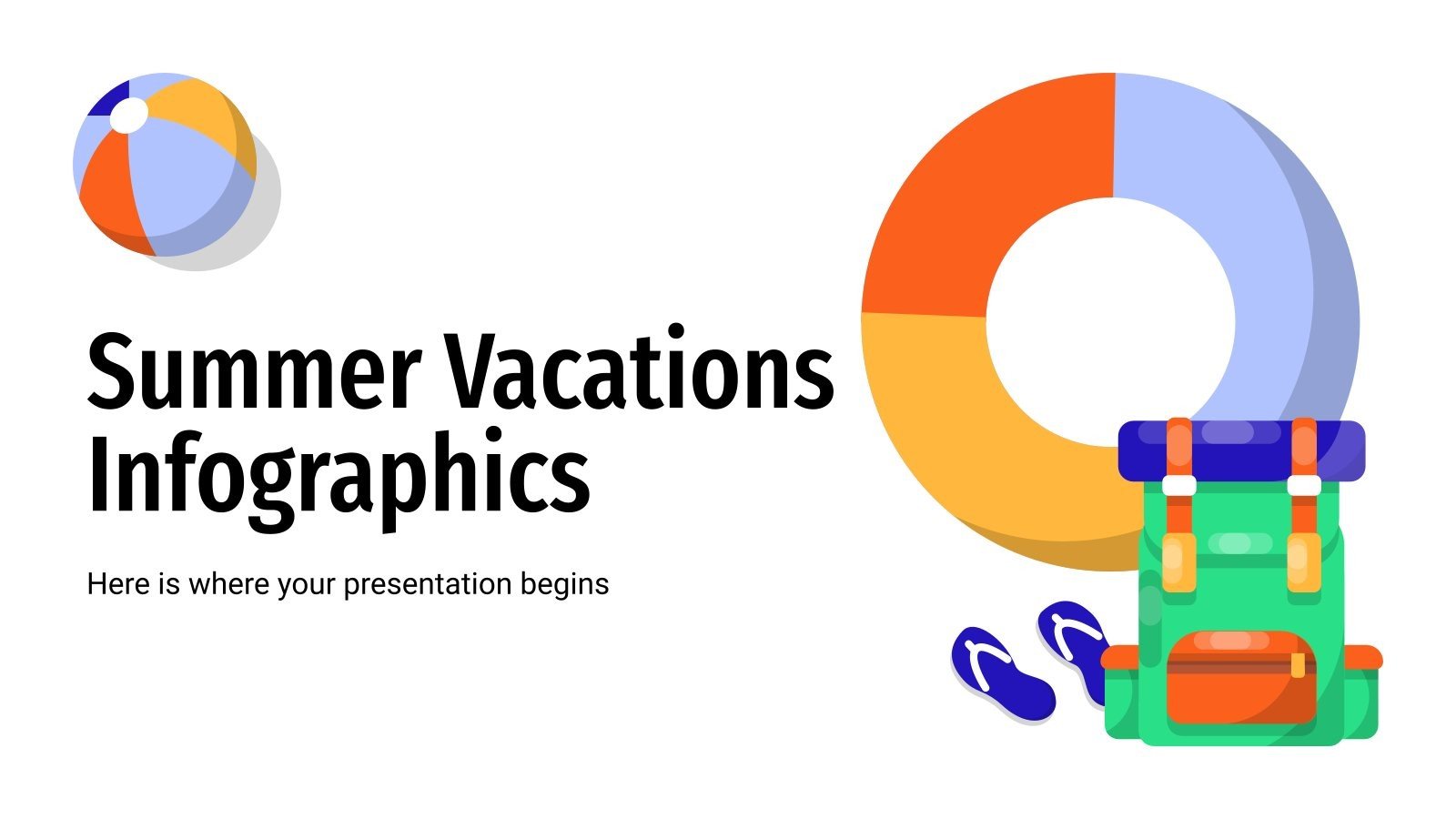 Summer Vacations Infographics

Here is where your presentation begins