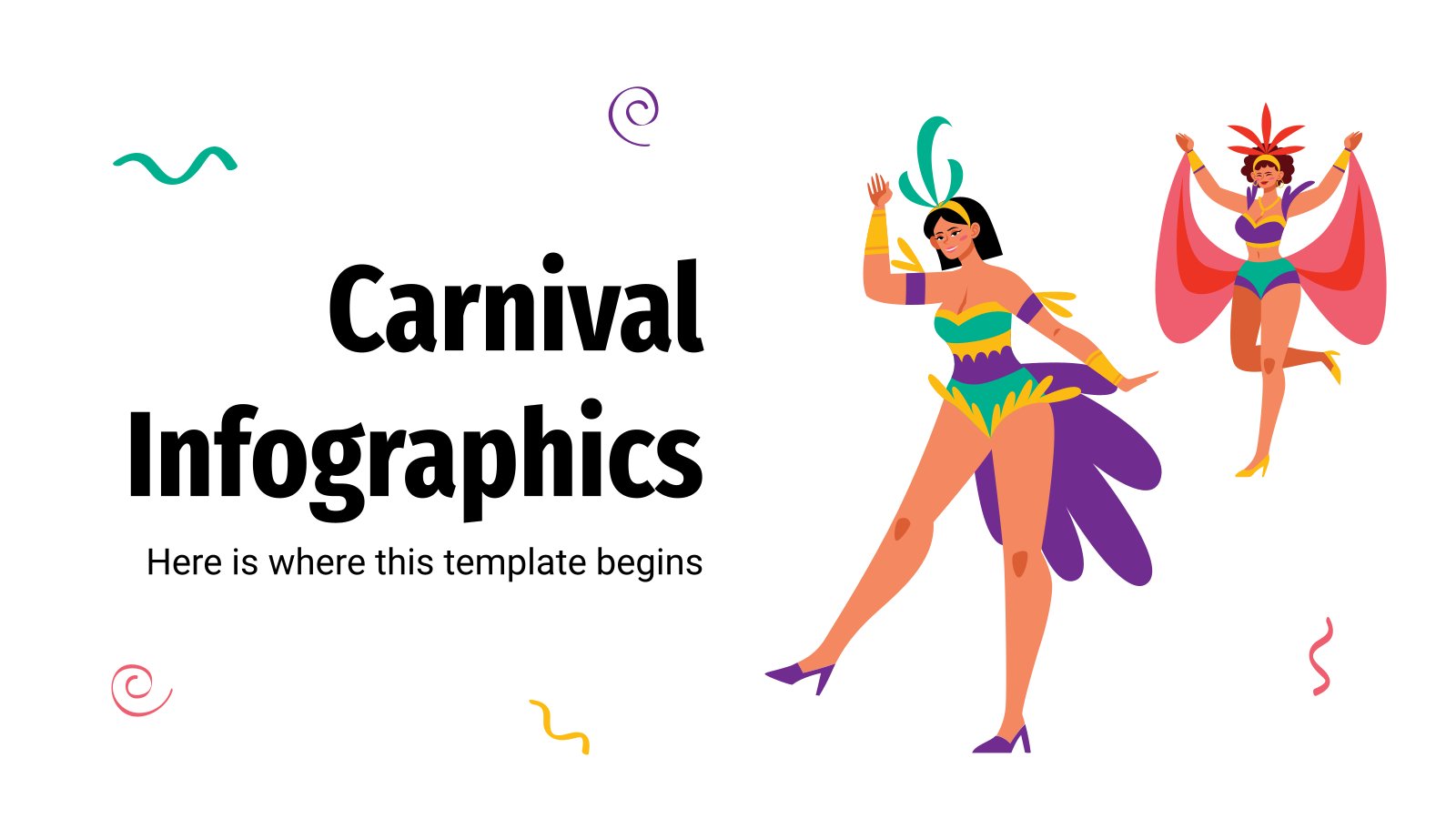 Carnival Infographics

Here is where this template begins