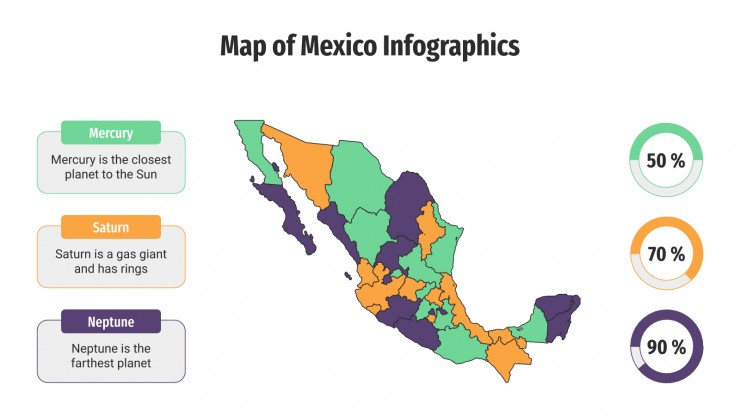 Map of Mexico Infographics

Mercury

Mercury is the closest planet to the Sun

Saturn

Saturn is a gas giant and has rings

Neptune

Neptune is the farthest planet

50 %

70 %

90 %