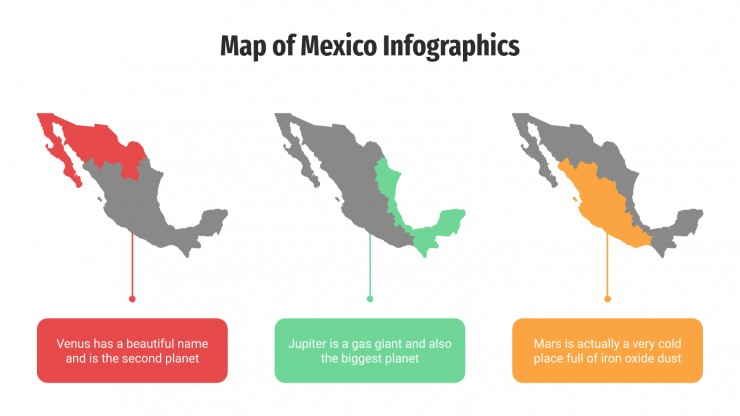 Map of Mexico Infographics

Venus has a beautiful name and is the second planet

Jupiter is a gas giant and also the biggest planet

Mars is actually a very cold place full of iron oxide dust