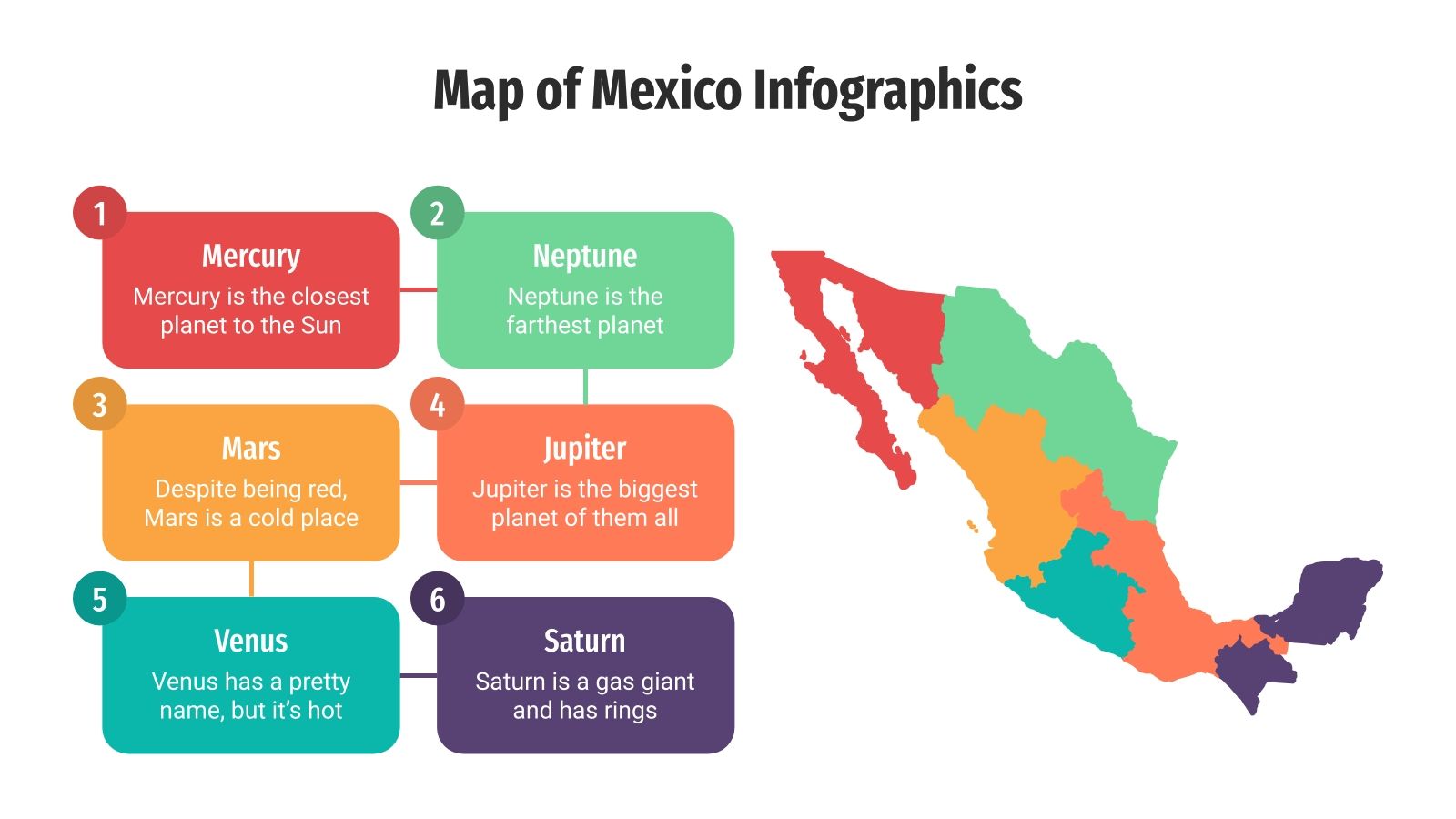 Map of Mexico Infographics

1
Mercury
Mercury is the closest planet to the Sun

2
Neptune
Neptune is the farthest planet

3
Mars
Despite being red, Mars is a cold place

4
Jupiter
Jupiter is the biggest planet of them all

5
Venus
Venus has a pretty name, but it's hot

6
Saturn
Saturn is a gas giant and has rings