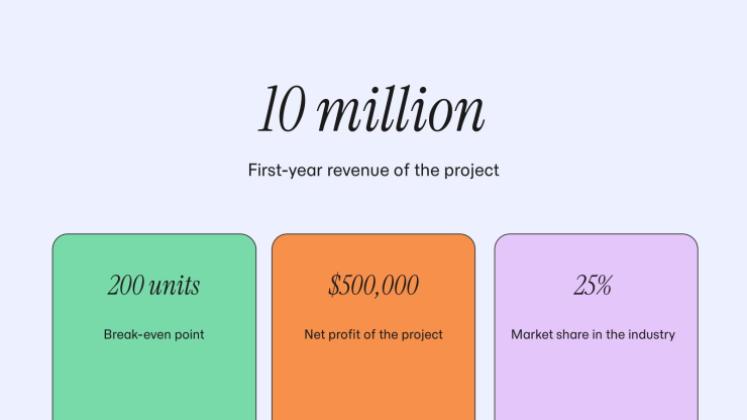 10 million

First-year revenue of the project

200 units

Break-even point

$500,000

Net profit of the project

25%

Market share in the industry