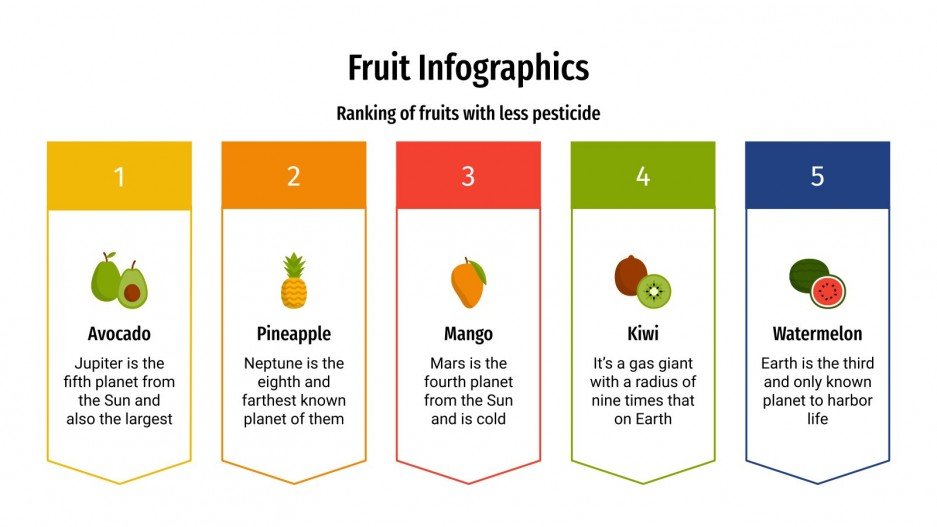 Fruit Infographics

Ranking of fruits with less pesticide

1

Avocado

Jupiter is the fifth planet from the Sun and also the largest

2

Pineapple

Neptune is the eighth and farthest known planet of them

3

Mango

Mars is the fourth planet from the Sun and is cold

4

Kiwi

It's a gas giant with a radius of nine times that on Earth

5

Watermelon

Earth is the third and only known planet to harbor life