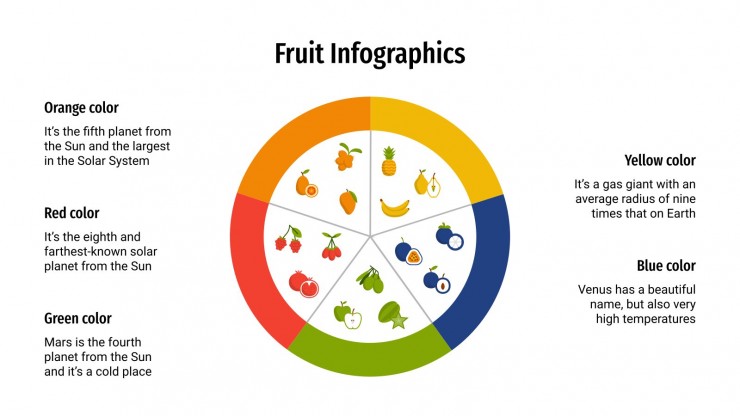 Fruit Infographics

Orange color
It's the fifth planet from the Sun and the largest in the Solar System

Red color
It's the eighth and farthest-known solar planet from the Sun

Green color
Mars is the fourth planet from the Sun and it's a cold place

Yellow color
It's a gas giant with an average radius of nine times that on Earth

Blue color
Venus has a beautiful name, but also very high temperatures