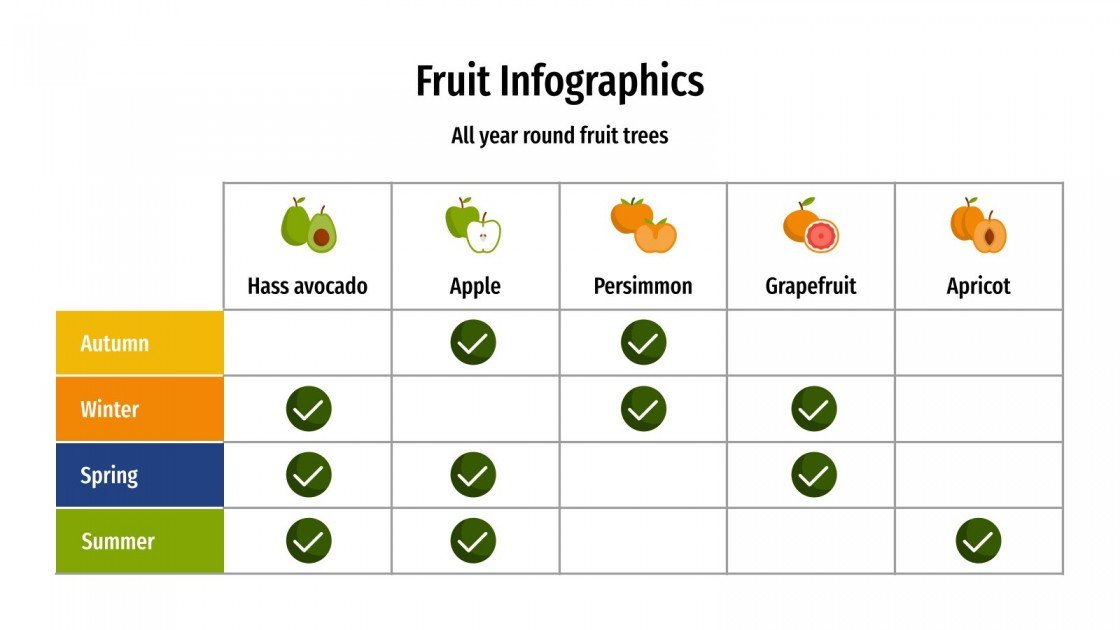 Fruit Infographics

All year round fruit trees

| | Hass avocado | Apple | Persimmon | Grapefruit | Apricot |
|---|---|---|---|---|---|
| Autumn | | ✓ | ✓ | | |
| Winter | ✓ | | ✓ | ✓ | |
| Spring | ✓ | ✓ | | ✓ | |
| Summer | ✓ | ✓ | | | ✓ |