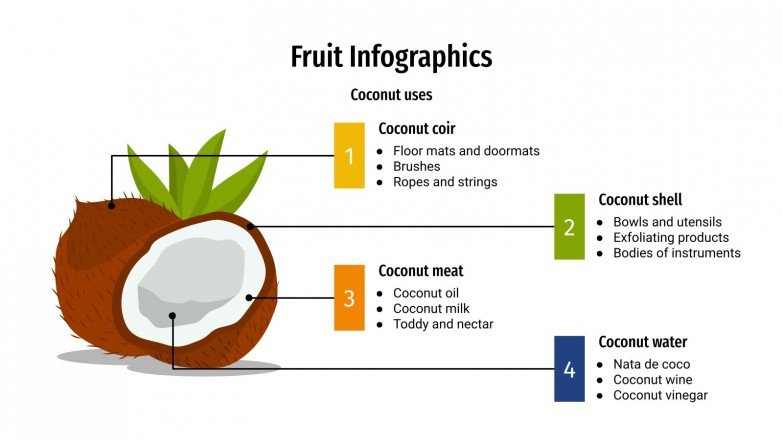 Fruit Infographics

Coconut uses

1

Coconut coir

- Floor mats and doormats
- Brushes
- Ropes and strings

2

Coconut shell

- Bowls and utensils
- Exfoliating products
- Bodies of instruments

3

Coconut meat

- Coconut oil
- Coconut milk
- Toddy and nectar

4

Coconut water

- Nata de coco
- Coconut wine
- Coconut vinegar