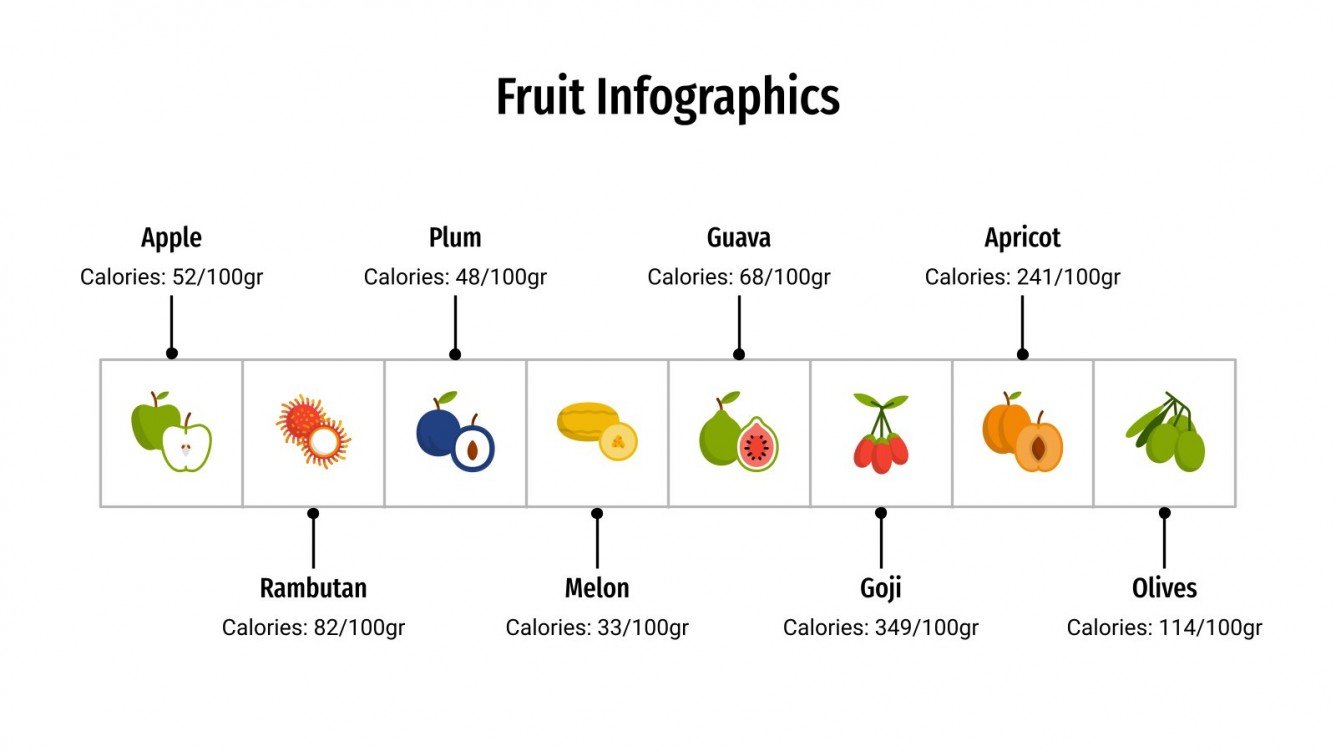 Fruit Infographics

Apple
Calories: 52/100gr

Plum
Calories: 48/100gr

Guava
Calories: 68/100gr

Apricot
Calories: 241/100gr

Rambutan
Calories: 82/100gr

Melon
Calories: 33/100gr

Goji
Calories: 349/100gr

Olives
Calories: 114/100gr