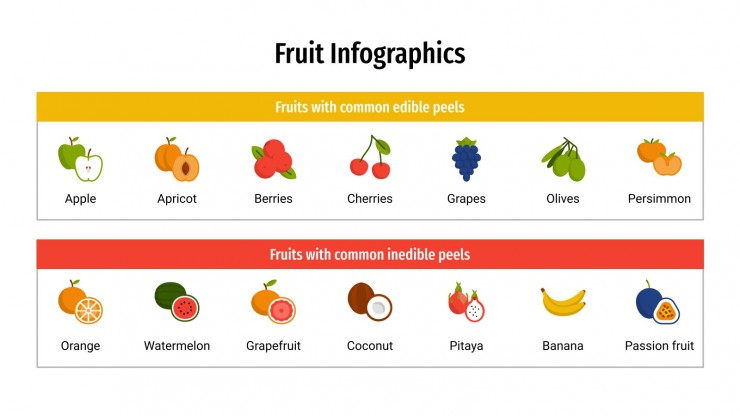 Fruit Infographics

Fruits with common edible peels

Apple

Apricot

Berries

Cherries

Grapes

Olives

Persimmon

Fruits with common inedible peels

Orange

Watermelon

Grapefruit

Coconut

Pitaya

Banana

Passion fruit