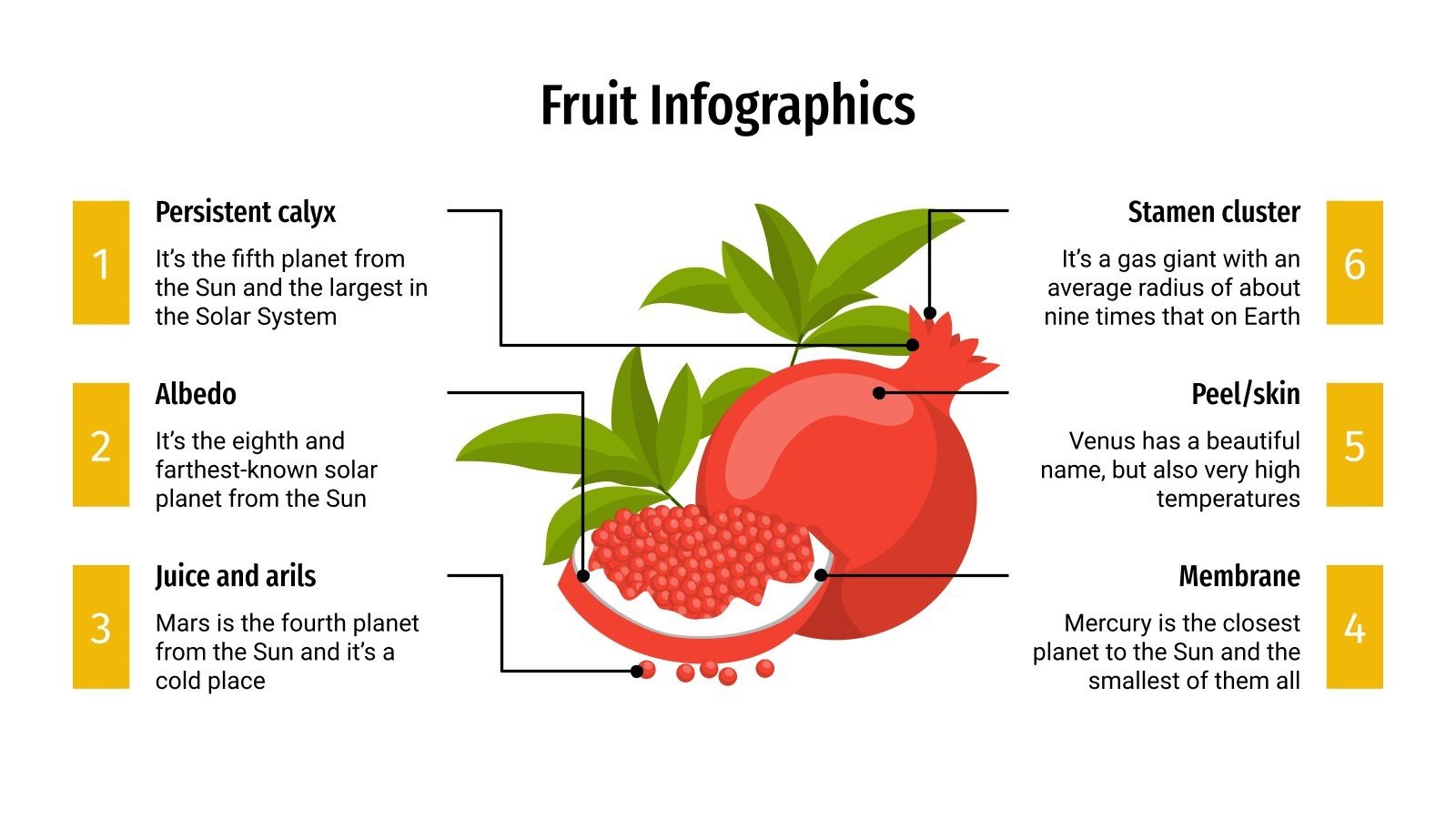 Fruit Infographics

1

Persistent calyx

It's the fifth planet from the Sun and the largest in the Solar System

2

Albedo

It's the eighth and farthest-known solar planet from the Sun

3

Juice and arils

Mars is the fourth planet from the Sun and it's a cold place

Stamen cluster

It's a gas giant with an average radius of about nine times that on Earth

6

Peel/skin

Venus has a beautiful name, but also very high temperatures

5

Membrane

Mercury is the closest planet to the Sun and the smallest of them all

4